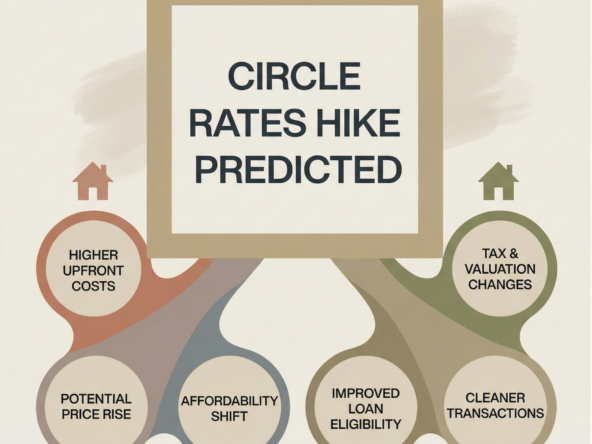 CIRCLE RATES HIKE PREDICTED

HIGHER UPFRONT COSTS

TAX & VALUATION CHANGES

POTENTIAL PRICE RISE

AFFORDABILITY SHIFT

IMPROVED LOAN ELIGIBILITY

CLEANER TRANSACTIONS